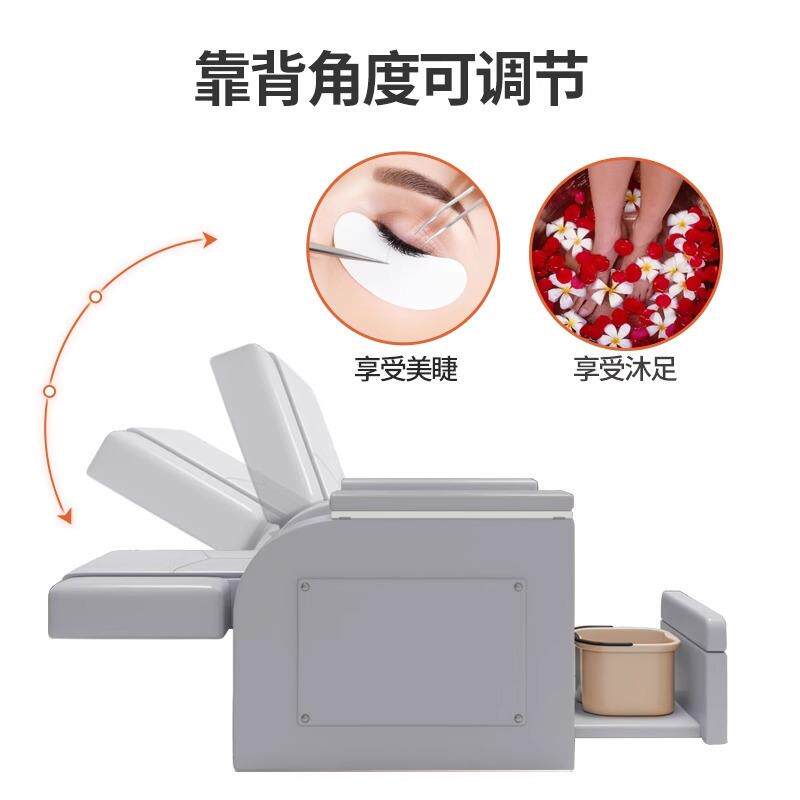 靠背角度可调节

享受美睫

享受沐足