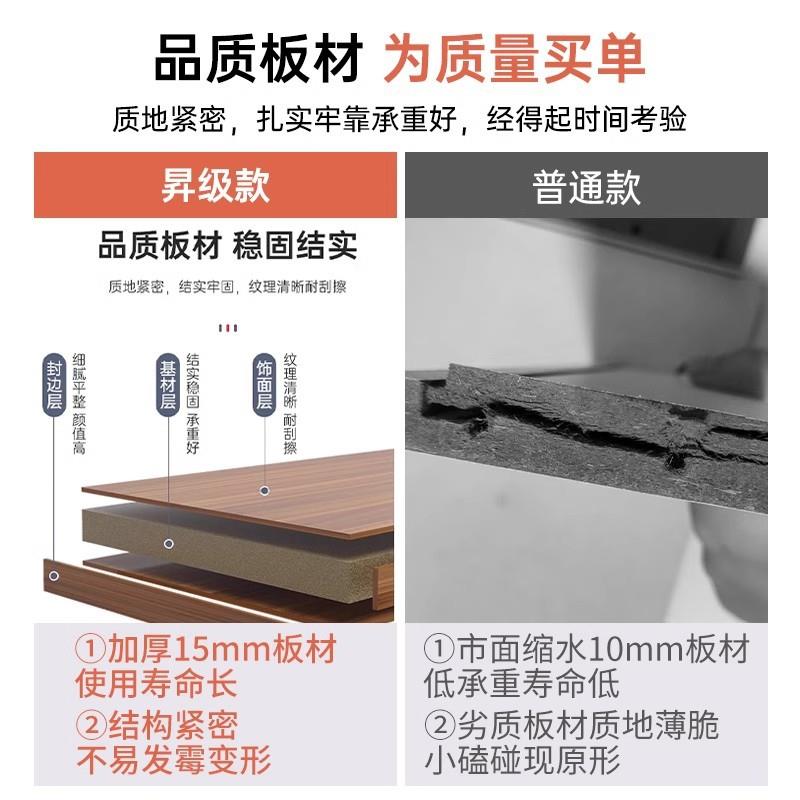 品质板材 为质量买单

质地紧密，扎实牢靠承重好，经得起时间考验

昇级款

品质板材 稳固结实

质地紧密，结实牢固，纹理清晰耐刮擦

封边层
细腻平整 颜值高

基材层
结实稳固 承重好

饰面层
纹理清晰 耐刮擦

①加厚15mm板材
使用寿命长
②结构紧密
不易发霉变形

普通款

①市面缩水10mm板材
低承重寿命低
②劣质板材质地薄脆
小磕碰现原形