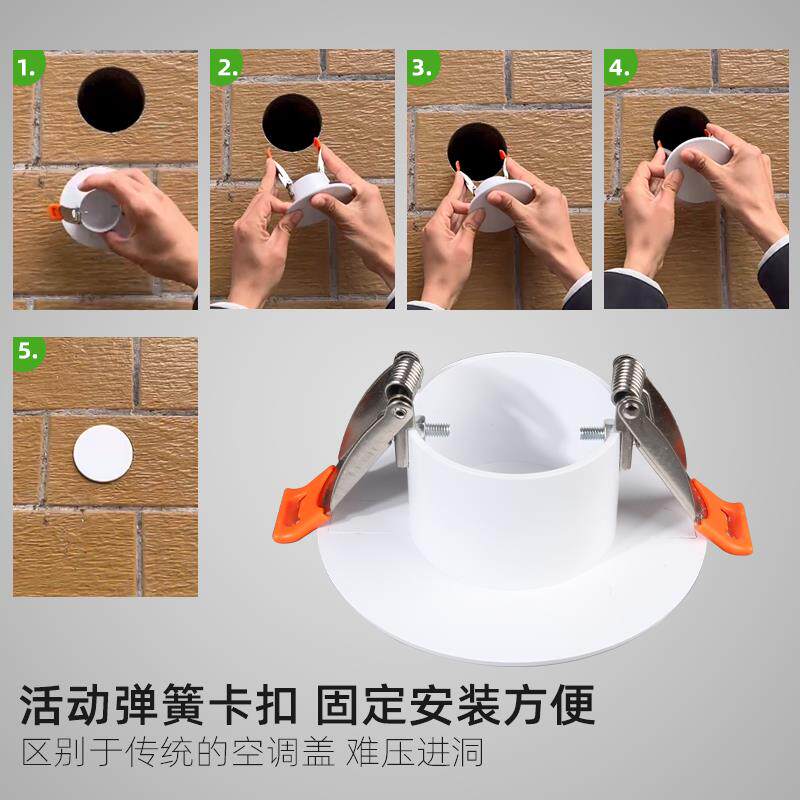 1.

2.

3.

4.

5.

活动弹簧卡扣 固定安装方便

区别于传统的空调盖 难压进洞