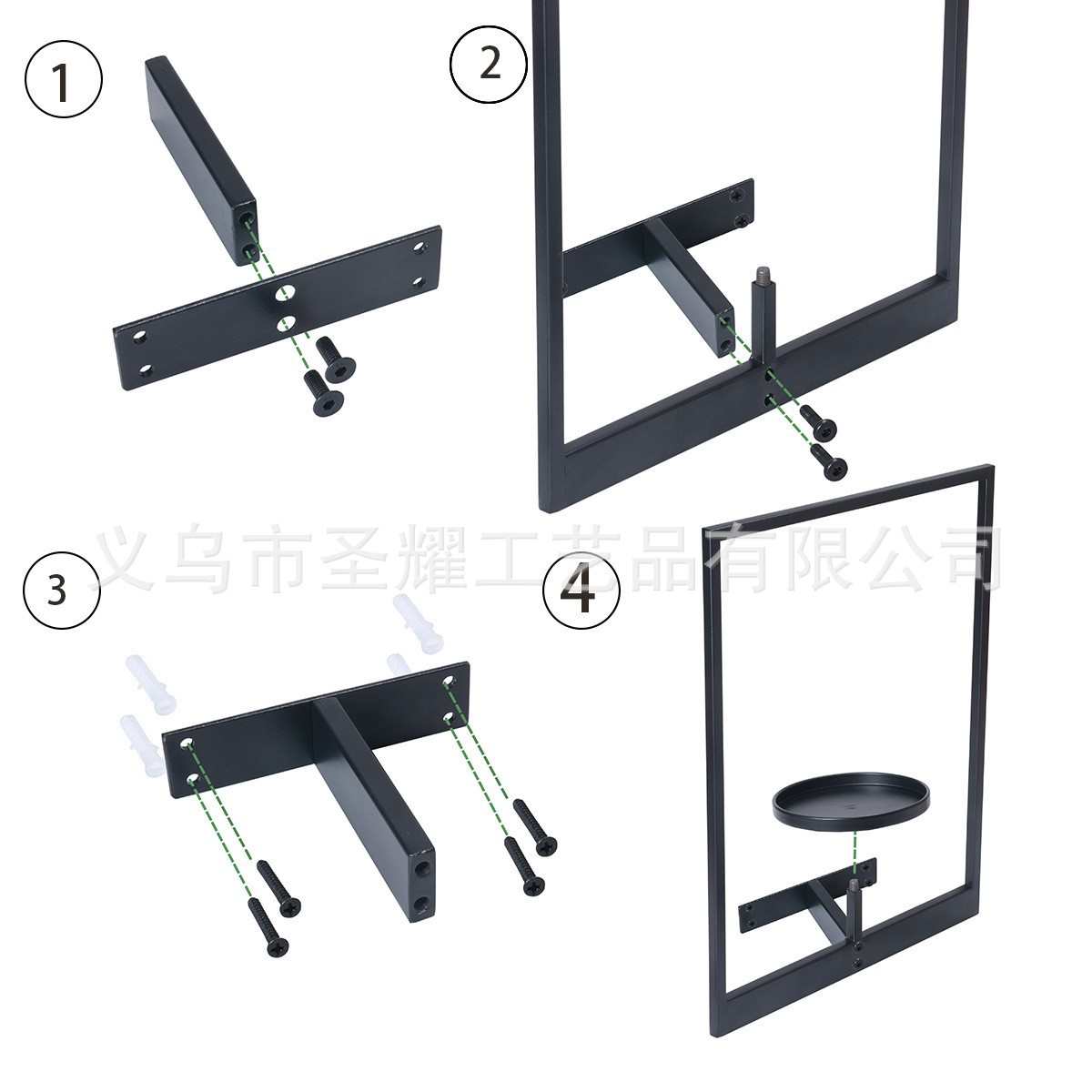 1

2

义乌市圣耀工艺品有限公司

3

4