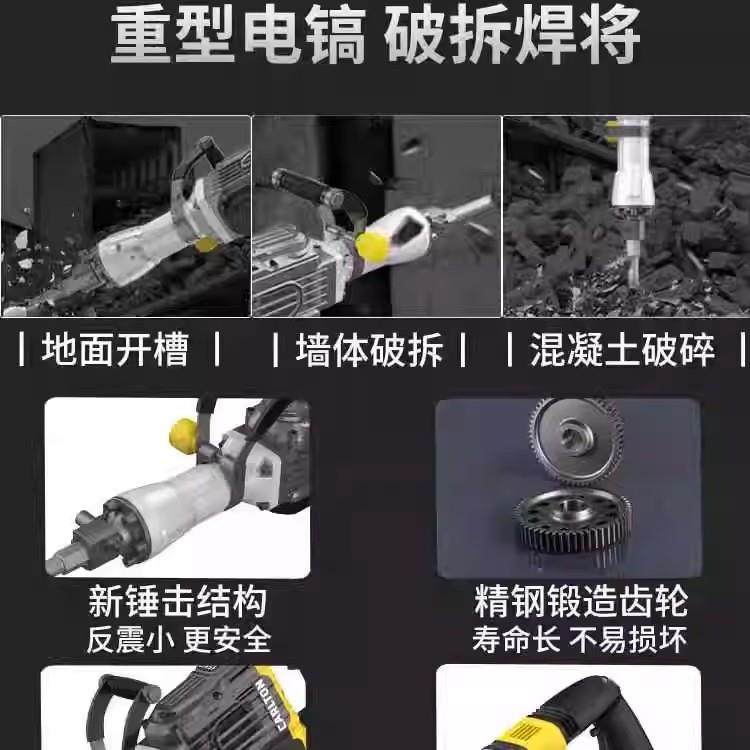 重型电镐 破拆焊将

| 地面开槽 | | 墙体破拆 | | 混凝土破碎 |

新锤击结构
反震小 更安全

精钢锻造齿轮
寿命长 不易损坏

CARLTON