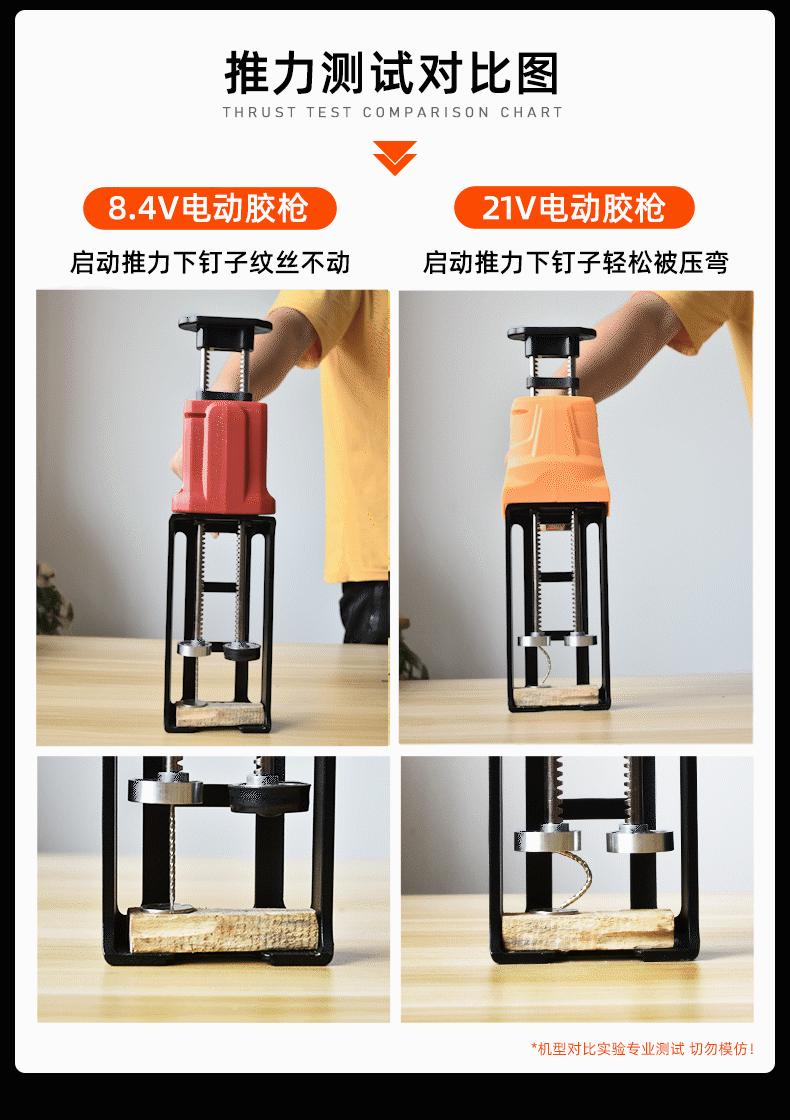 推力测试对比图
THRUST TEST COMPARISON CHART

8.4V电动胶枪
启动推力下钉子纹丝不动

21V电动胶枪
启动推力下钉子轻松被压弯

*机型对比实验专业测试 切勿模仿!