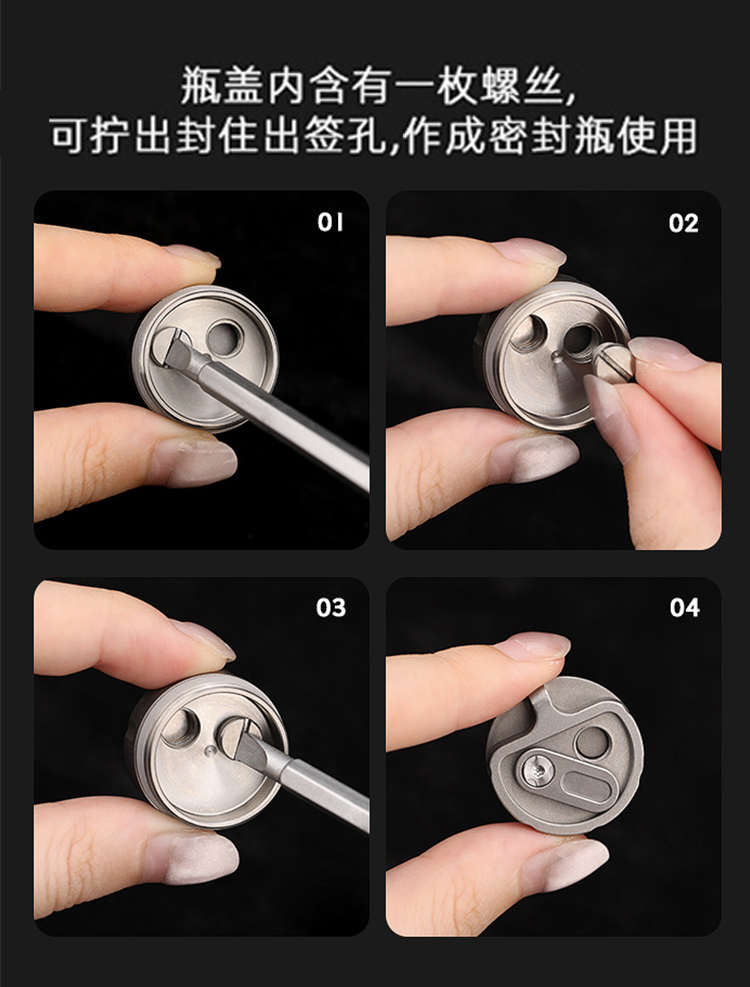 瓶盖内含有一枚螺丝,
可拧出封住出签孔,作成密封瓶使用

01

02

03

04