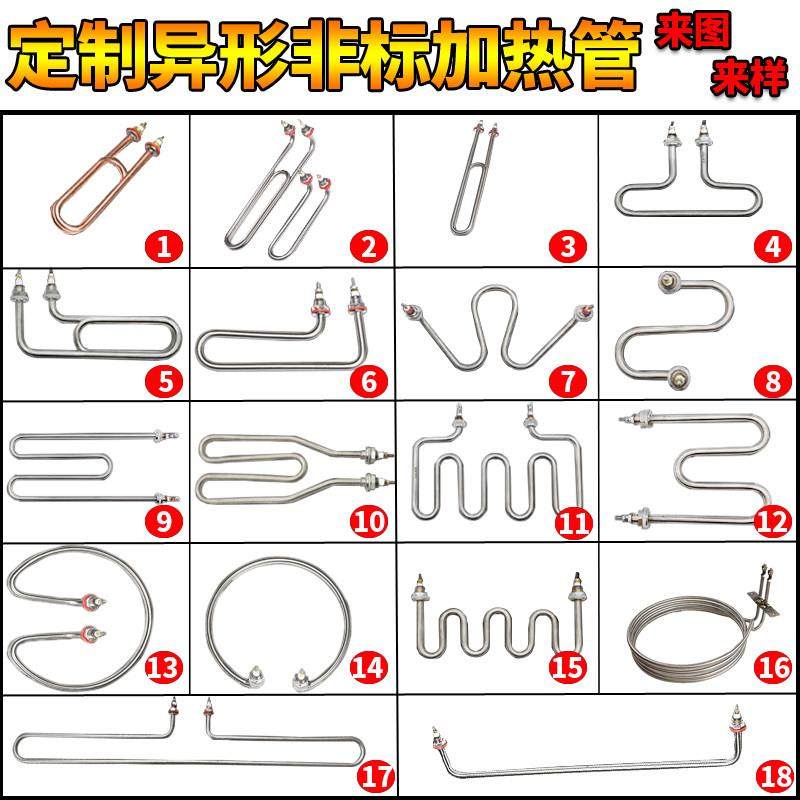 定制异形非标加热管 来图 来样

1 2 3 4

5 6 7 8

9 10 11 12

13 14 15 16

17 18