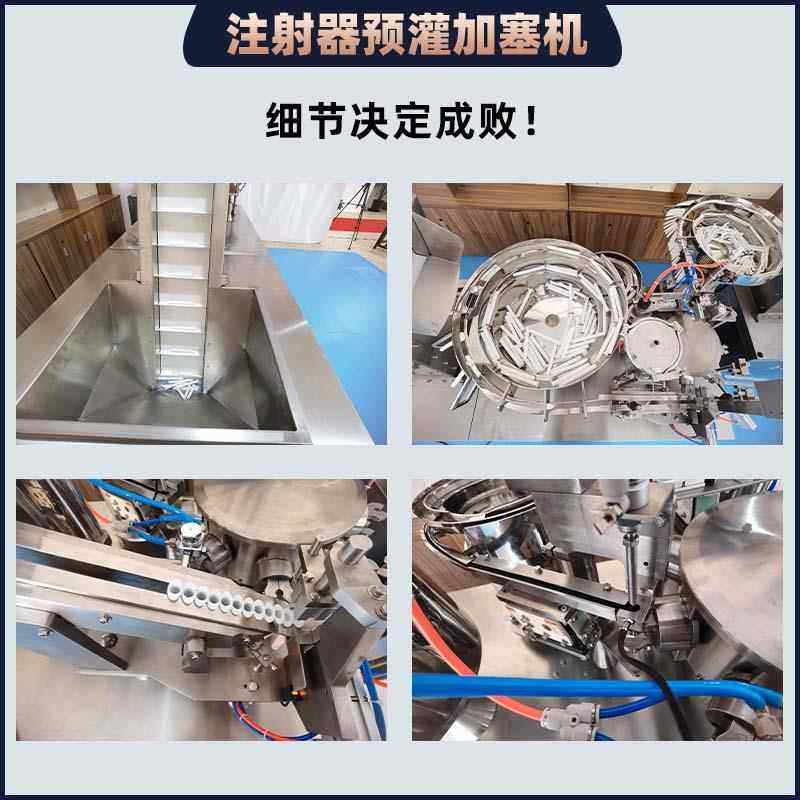 注射器预灌加塞机

细节决定成败!