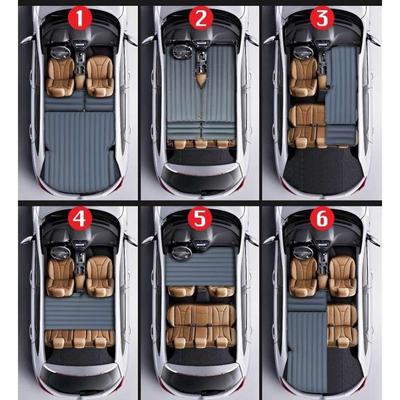 1
2
3
4
5
6