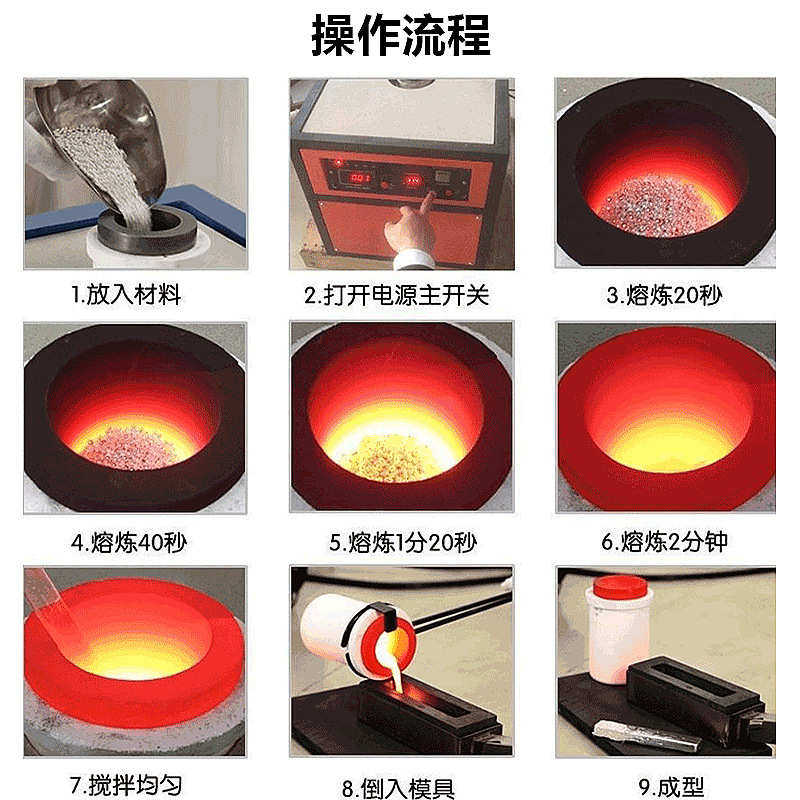 操作流程

1.放入材料

2.打开电源主开关

3.熔炼20秒

4.熔炼40秒

5.熔炼1分20秒

6.熔炼2分钟

7.搅拌均匀

8.倒入模具

9.成型