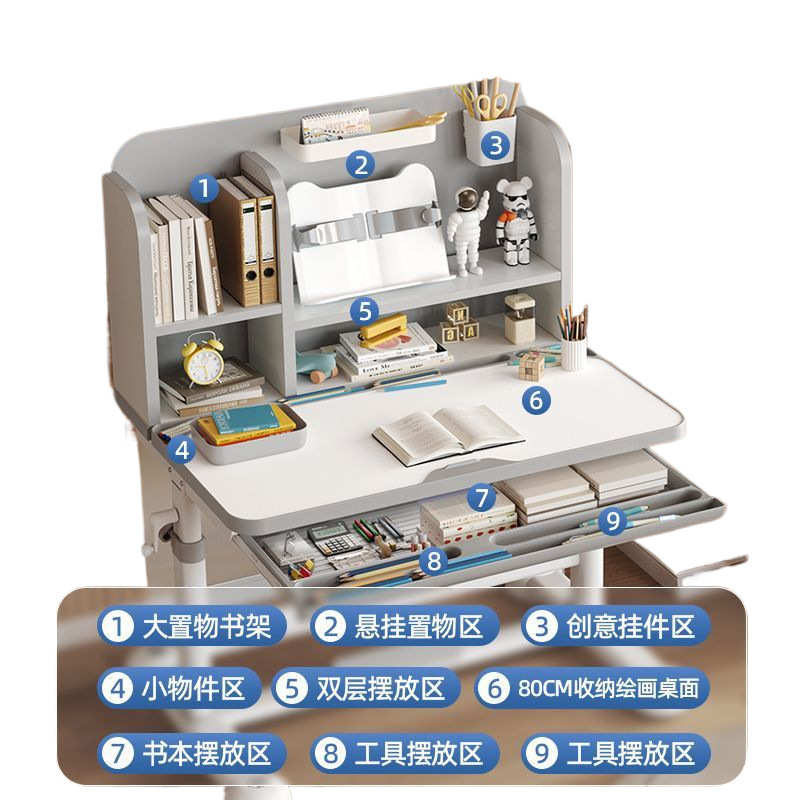 1
2
3
5
6
4
7
9
8

① 大置物书架 ② 悬挂置物区 ③ 创意挂件区

④ 小物件区 ⑤ 双层摆放区 ⑥ 80CM收纳绘画桌面

⑦ 书本摆放区 ⑧ 工具摆放区 ⑨ 工具摆放区