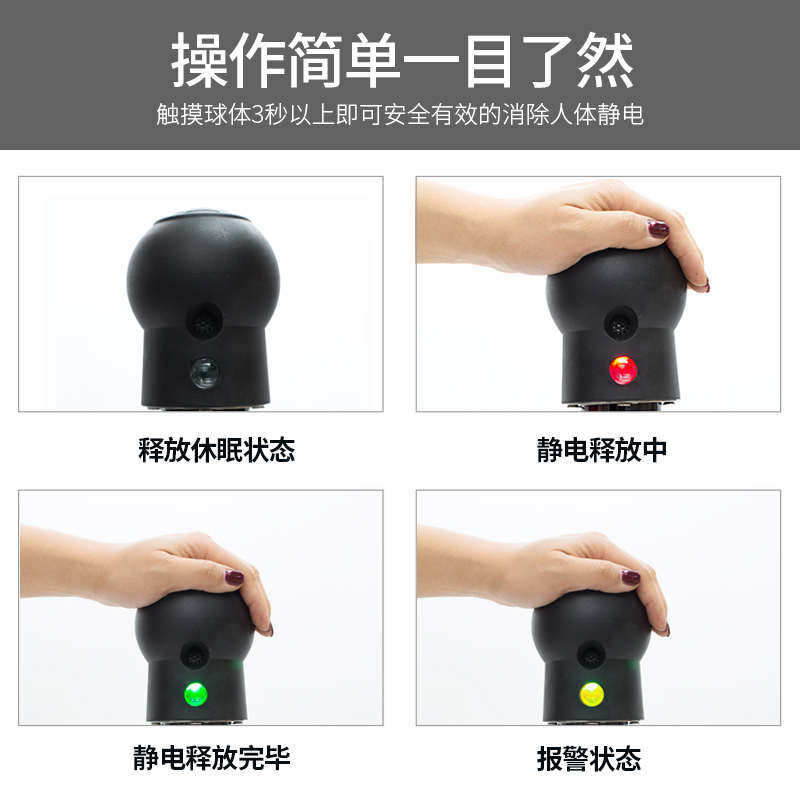 操作简单一目了然

触摸球体3秒以上即可安全有效的消除人体静电

释放休眠状态

静电释放中

静电释放完毕

报警状态