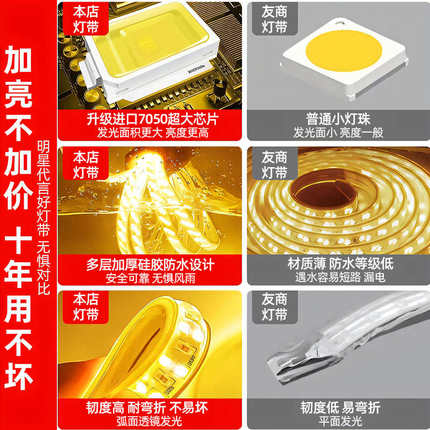 加亮不加价 十年用不坏

明星代言好灯带 无惧对比

本店灯带

升级进口7050超大芯片
发光面积更大 亮度更高

友商灯带

普通小灯珠
发光面小 亮度一般

本店灯带

多层加厚硅胶防水设计
安全可靠 无惧风雨

友商灯带

材质薄 防水等级低
遇水容易短路 漏电

本店灯带

韧度高 耐弯折 不易坏
弧面透镜发光

友商灯带

韧度低 易弯折
平面发光