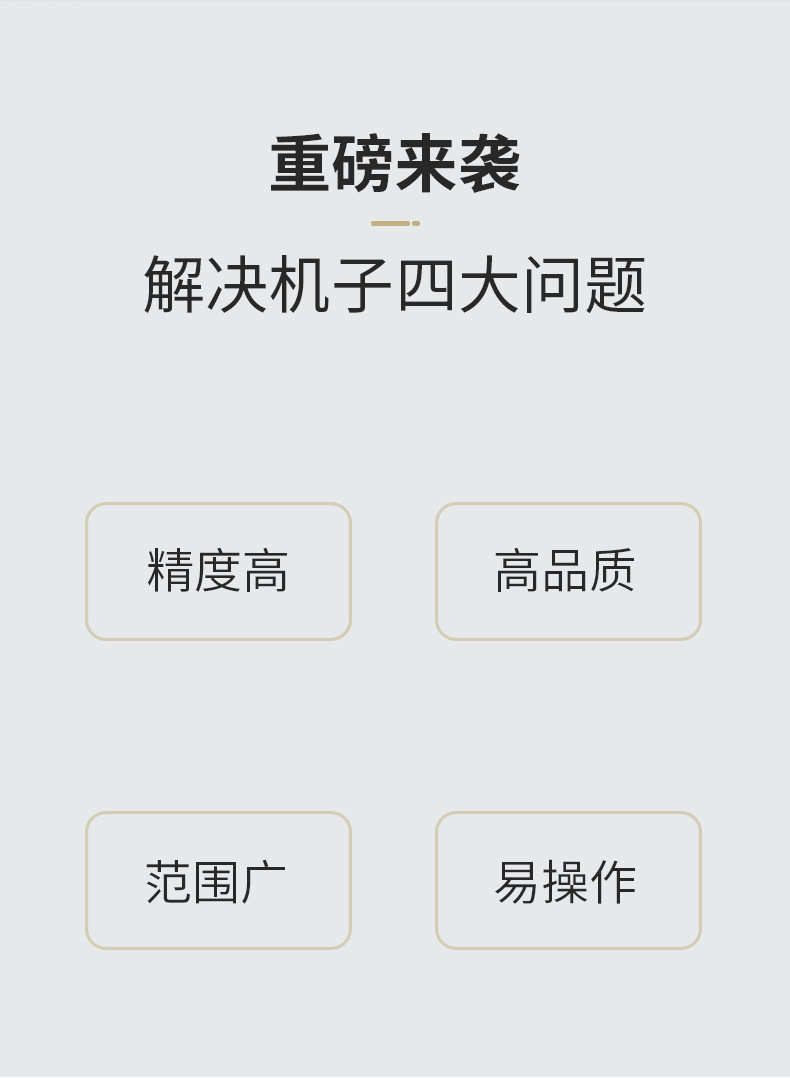 重磅来袭

解决机子四大问题

精度高

高品质

范围广

易操作