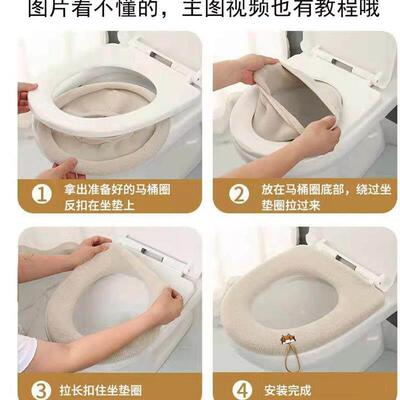 图片看不懂的，主图视频也有教程哦

① 拿出准备好的马桶圈反扣在坐垫上

② 放在马桶圈底部，绕过坐垫圈拉过来

③ 拉长扣住坐垫圈

④ 安装完成