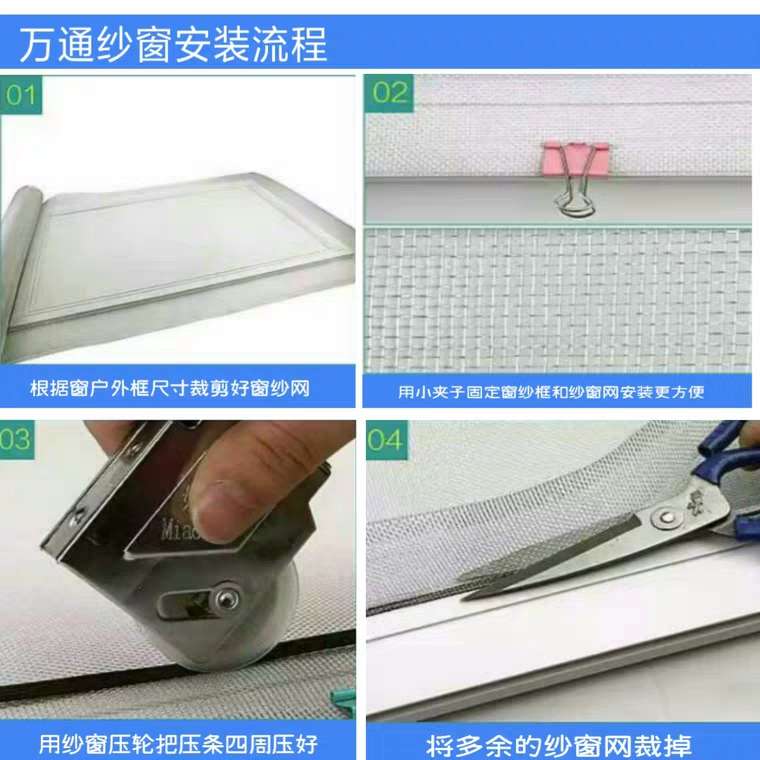 万通纱窗安装流程

01

根据窗户外框尺寸裁剪好窗纱网

02

用小夹子固定窗纱框和纱窗网安装更方便

03

Miao

用纱窗压轮把压条四周压好

04

将多余的纱窗网裁掉