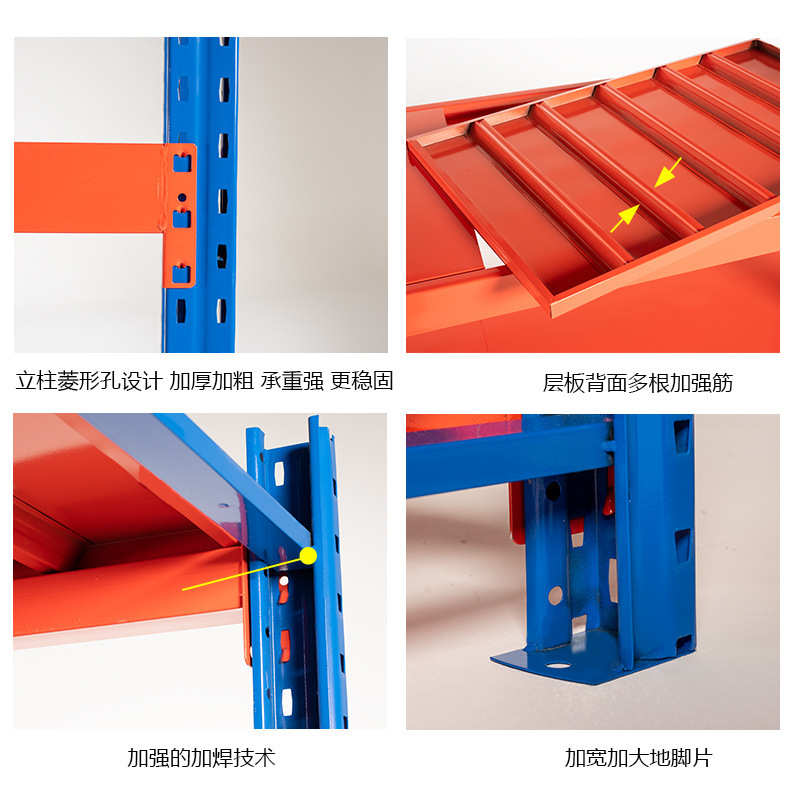 立柱菱形孔设计 加厚加粗 承重强 更稳固

层板背面多根加强筋

加强的加焊技术

加宽加大地脚片