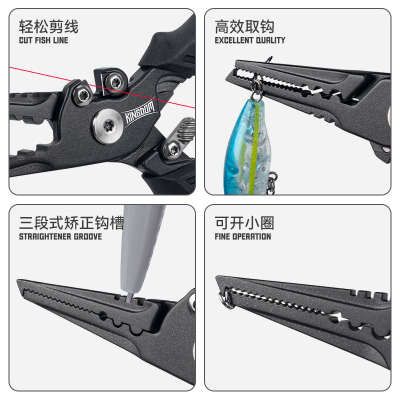 轻松剪线
CUT FISH LINE

KINGDOM

高效取钩
EXCELLENT QUALITY

三段式矫正钩槽
STRAIGHTENER GROOVE

可开小圈
FINE OPERATION