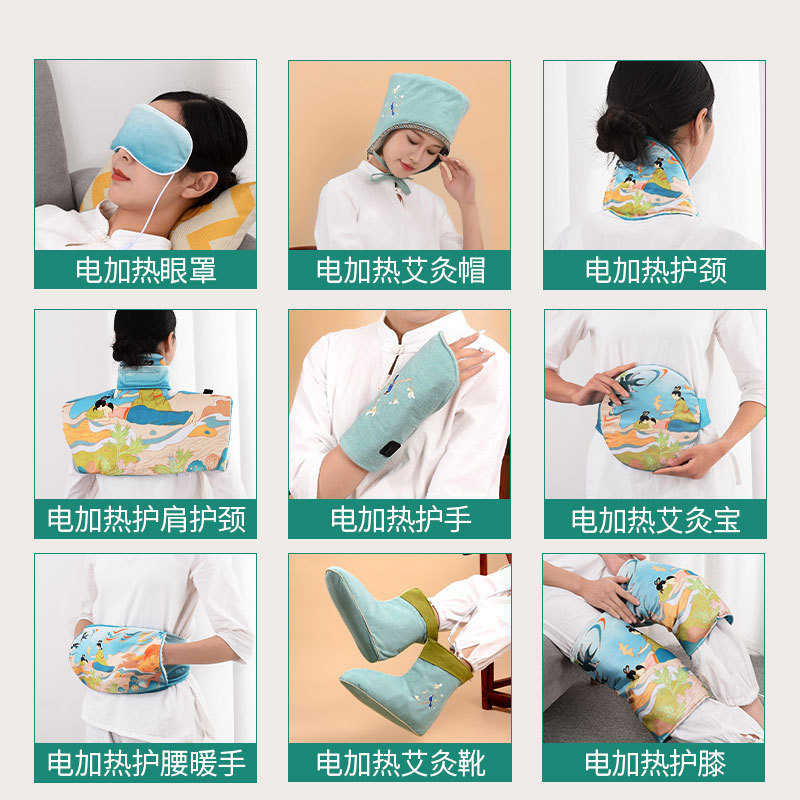 电加热眼罩

电加热艾灸帽

电加热护颈

电加热护肩护颈

电加热护手

电加热艾灸宝

电加热护腰暖手

电加热艾灸靴

电加热护膝