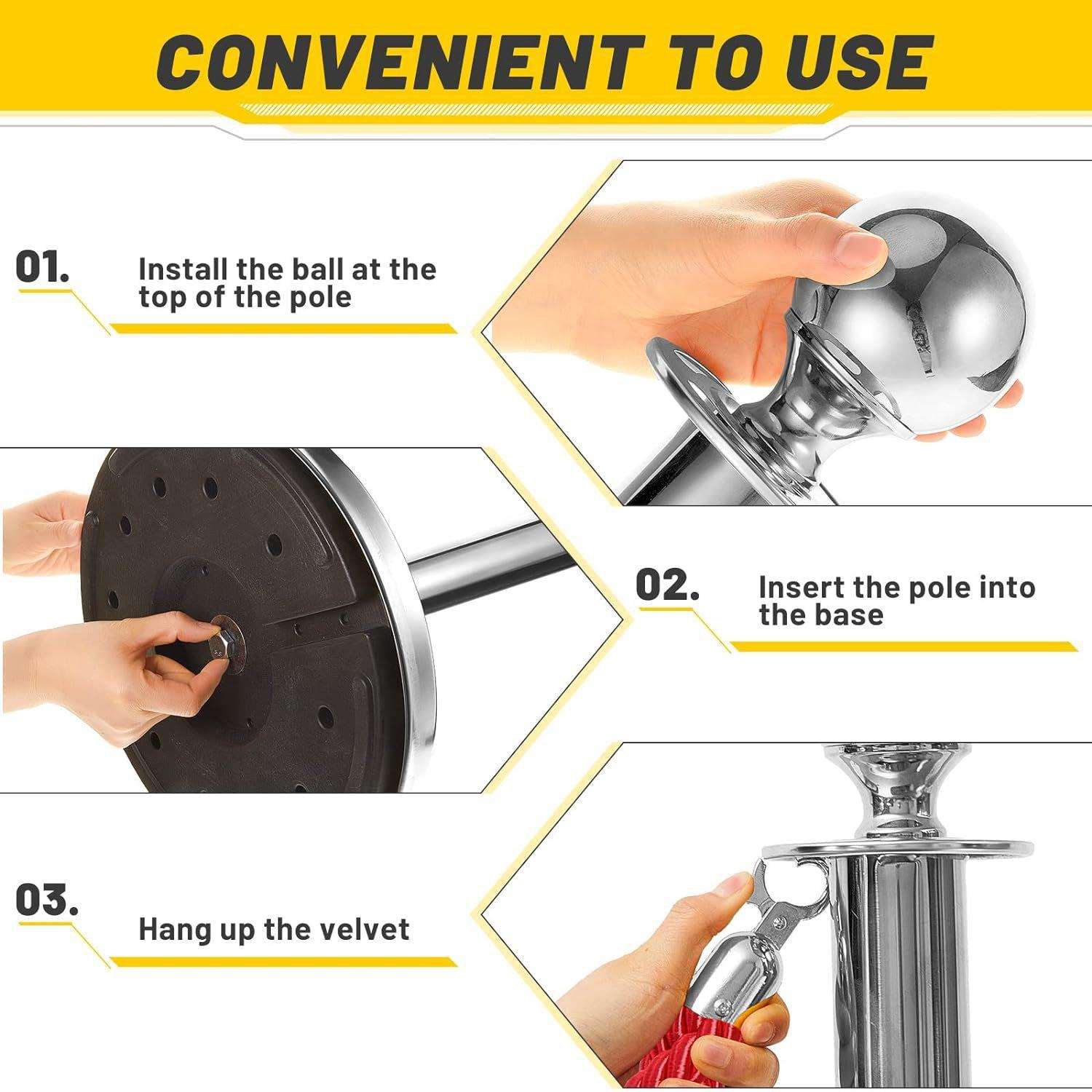 CONVENIENT TO USE

01.

Install the ball at the top of the pole

02.

Insert the pole into the base

03.

Hang up the velvet