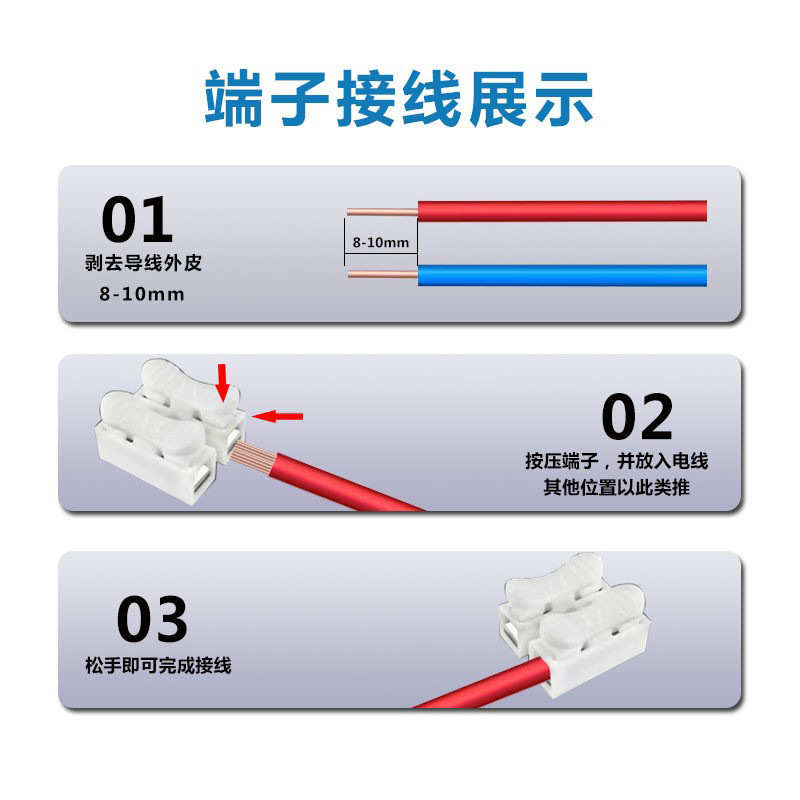 端子接线展示

01
剥去导线外皮
8-10mm

8-10mm

02
按压端子，并放入电线
其他位置以此类推

03
松手即可完成接线