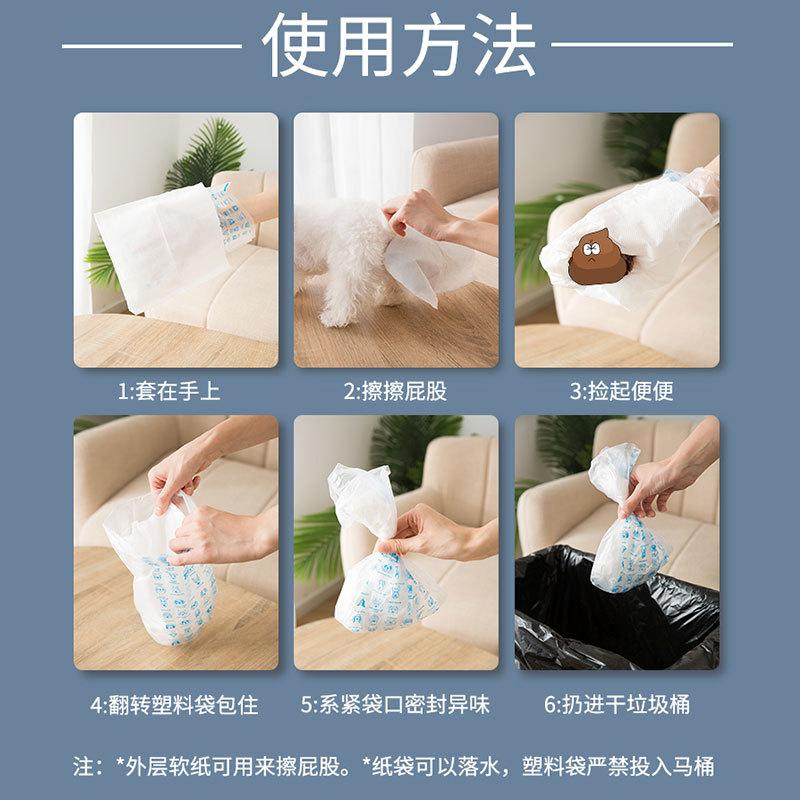 使用方法

1:套在手上

2:擦擦屁股

3:捡起便便

4:翻转塑料袋包住

5:系紧袋口密封异味

6:扔进干垃圾桶

注：*外层软纸可用来擦屁股。*纸袋可以落水，塑料袋严禁投入马桶