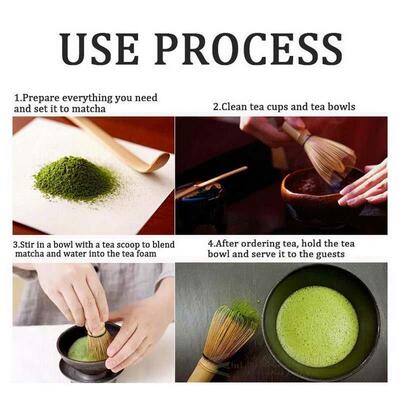 USE PROCESS

1.Prepare everything you need and set it to matcha

2.Clean tea cups and tea bowls

3.Stir in a bowl with a tea scoop to blend matcha and water into the tea foam

4.After ordering tea, hold the tea bowl and serve it to the guests