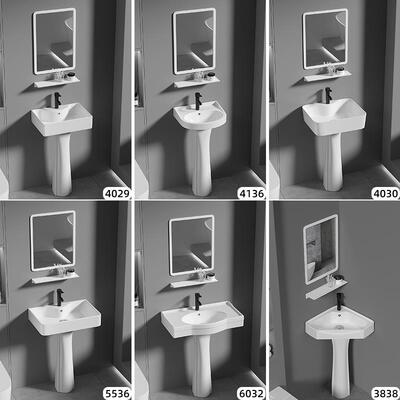 4029
4136
4030
5536
6032
3838