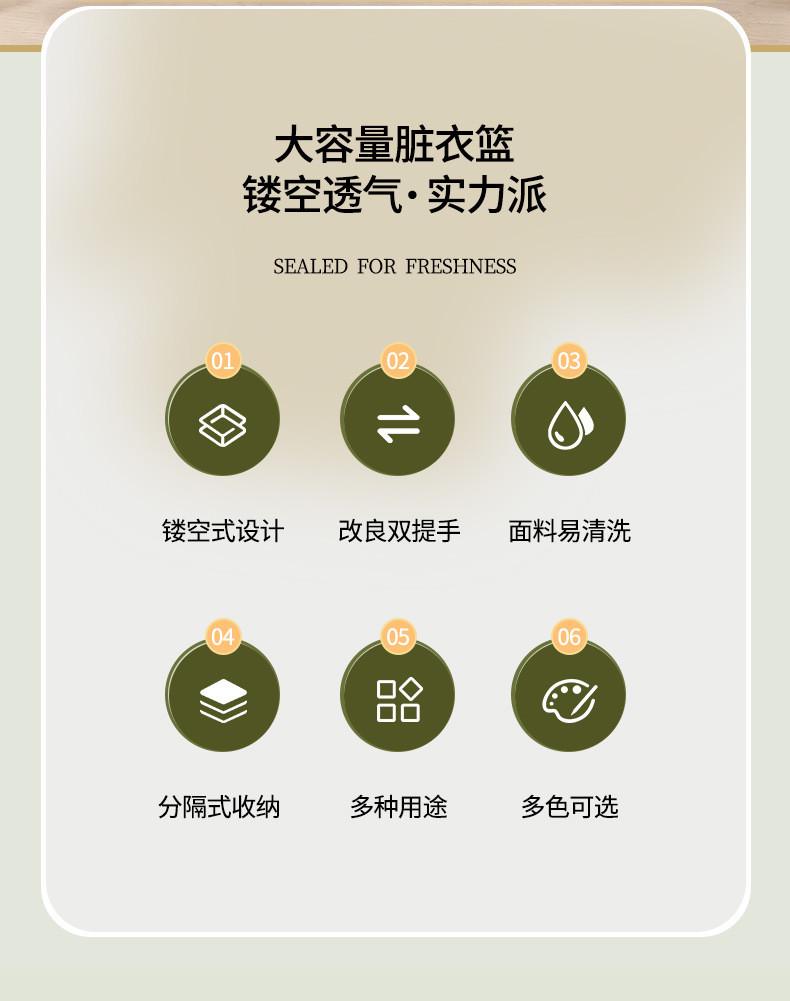 大容量脏衣篮
镂空透气·实力派

SEALED FOR FRESHNESS

01
镂空式设计

02
改良双提手

03
面料易清洗

04
分隔式收纳

05
多种用途

06
多色可选