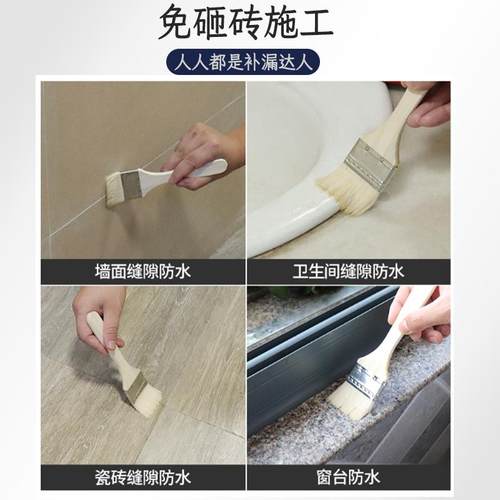 免砸砖施工

人人都是补漏达人

墙面缝隙防水

卫生间缝隙防水

瓷砖缝隙防水

窗台防水