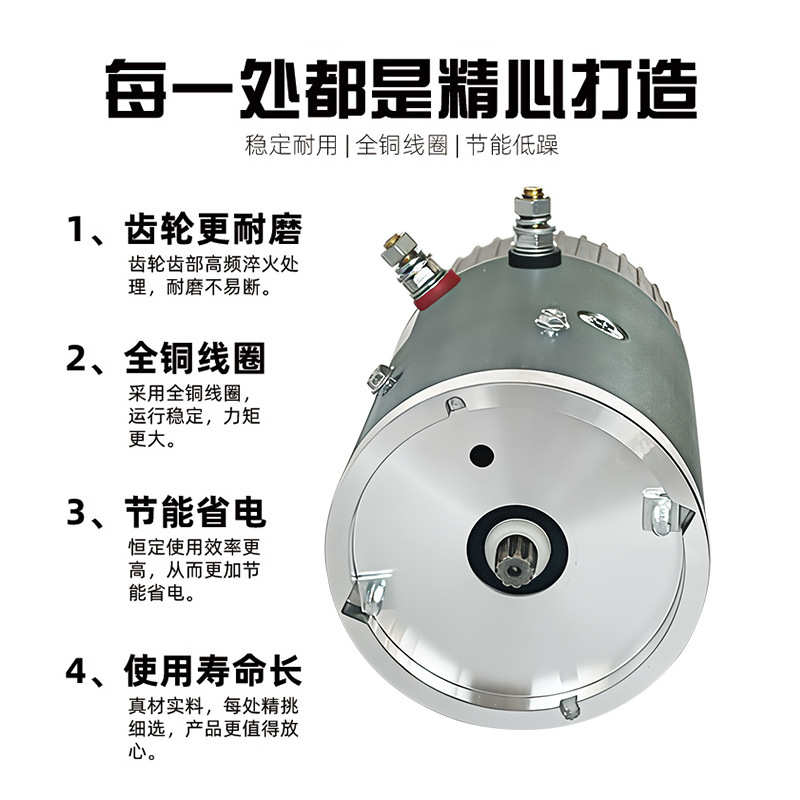 每一处都是精心打造

稳定耐用 | 全铜线圈 | 节能低躁

1、齿轮更耐磨

齿轮齿部高频淬火处理，耐磨不易断。

2、全铜线圈

采用全铜线圈，运行稳定，力矩更大。

3、节能省电

恒定使用效率更高，从而更加节能省电。

4、使用寿命长

真材实料，每处精挑细选，产品更值得放心。