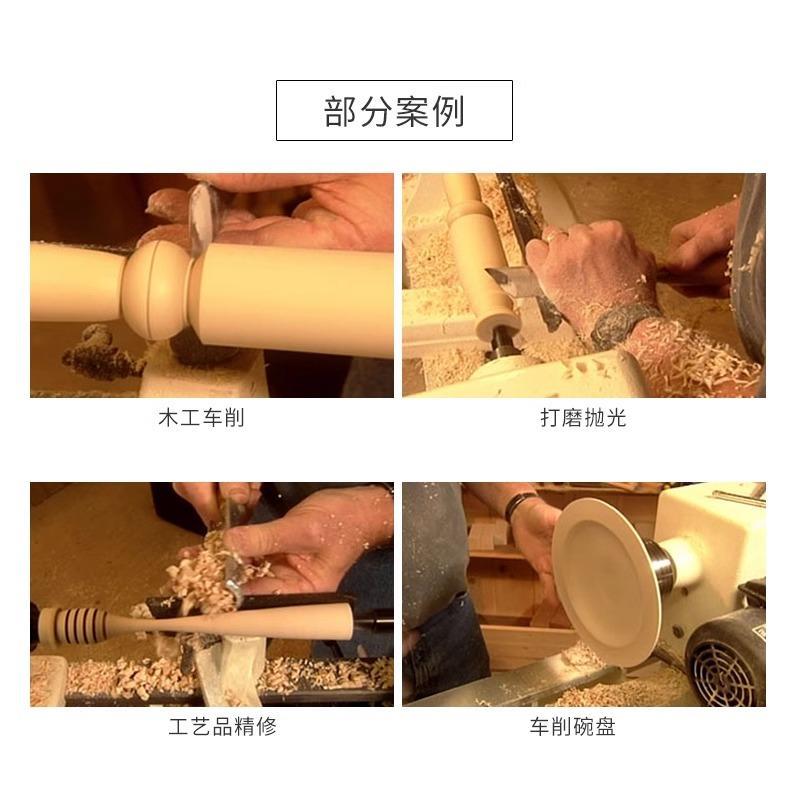 部分案例

木工车削

打磨抛光

工艺品精修

车削碗盘