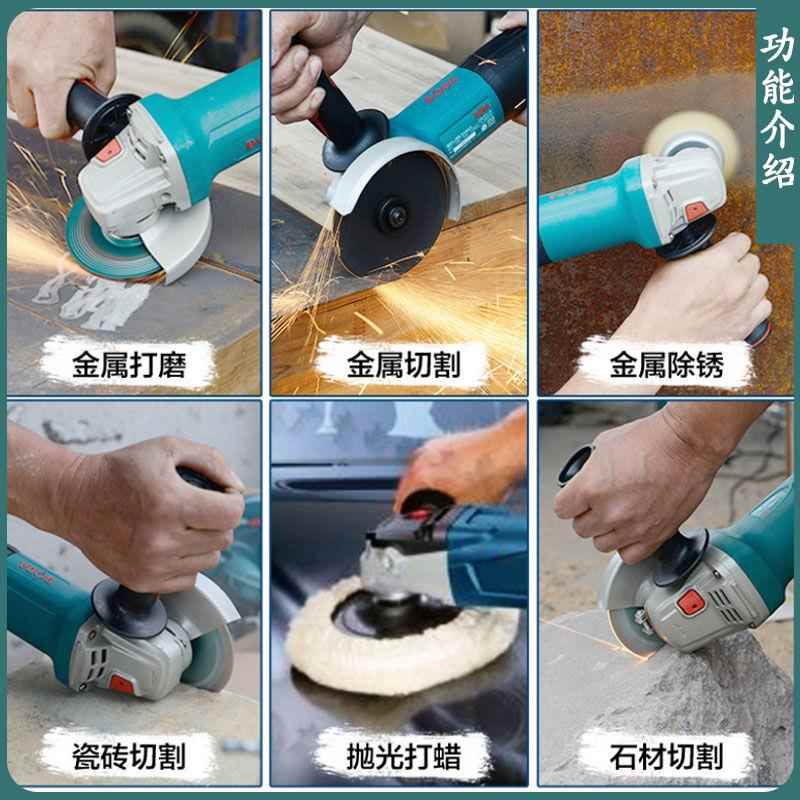 功能介绍

金属打磨

金属切割

金属除锈

瓷砖切割

抛光打蜡

石材切割