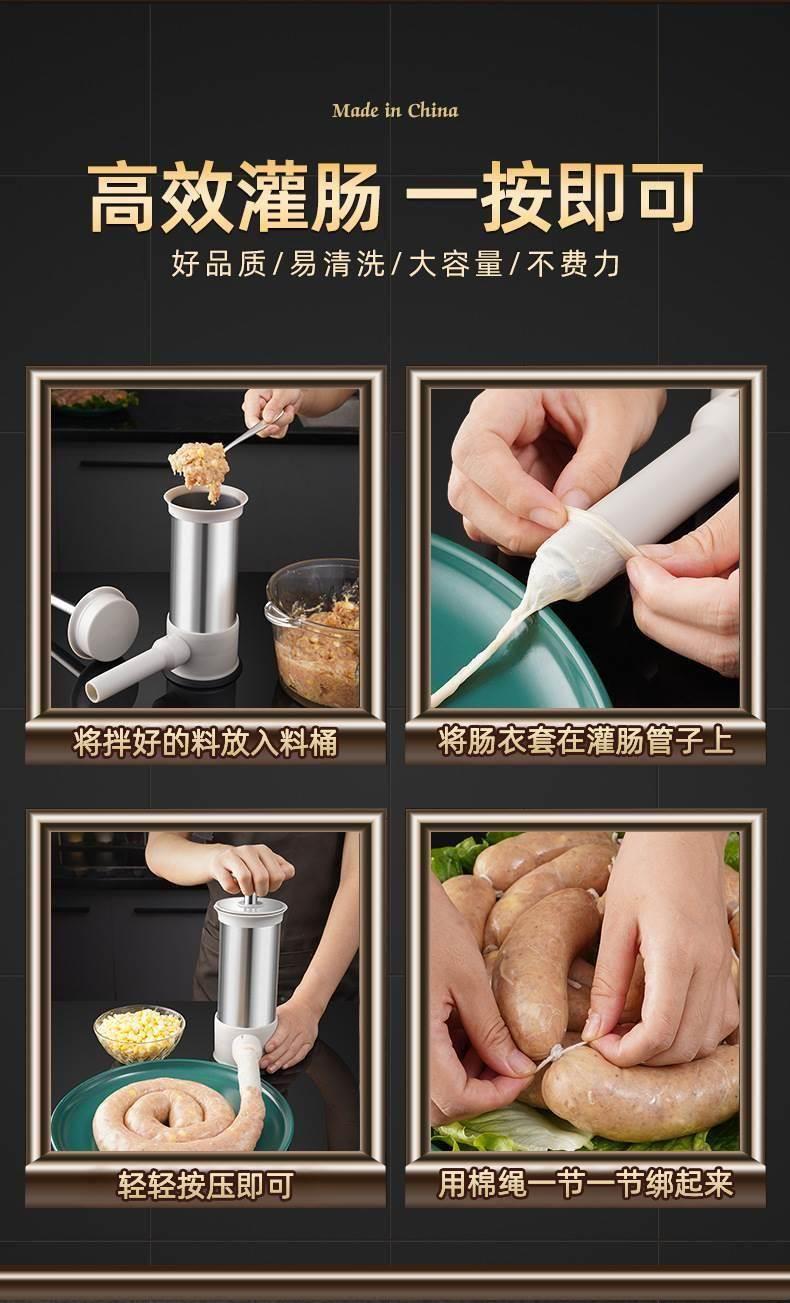 Made in China

高效灌肠 一按即可

好品质/易清洗/大容量/不费力

将拌好的料放入料桶

将肠衣套在灌肠管子上

轻轻按压即可

用棉绳一节一节绑起来