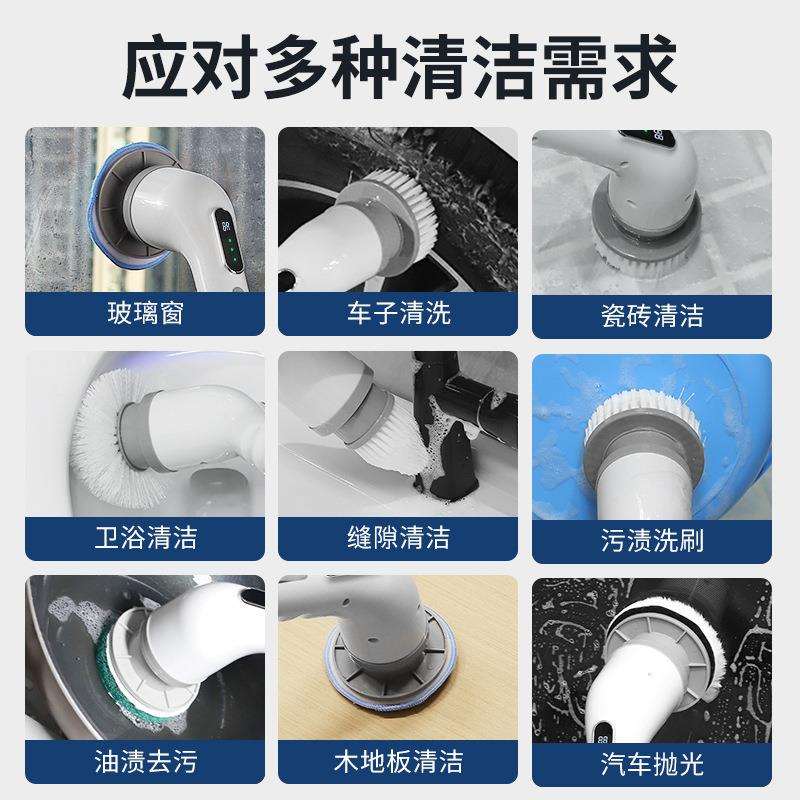 应对多种清洁需求

玻璃窗

车子清洗

瓷砖清洁

卫浴清洁

缝隙清洁

污渍洗刷

油渍去污

木地板清洁

汽车抛光