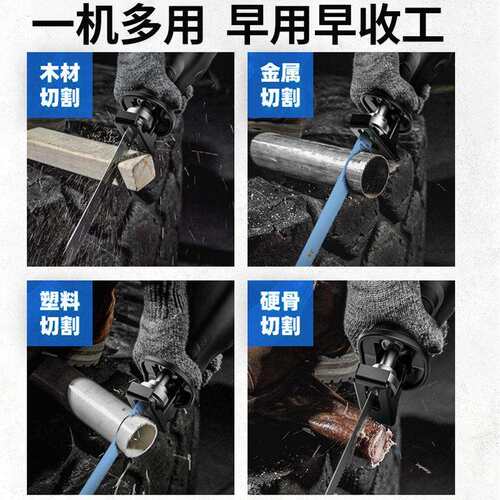 一机多用 早用早收工

木材切割

金属切割

塑料切割

硬骨切割