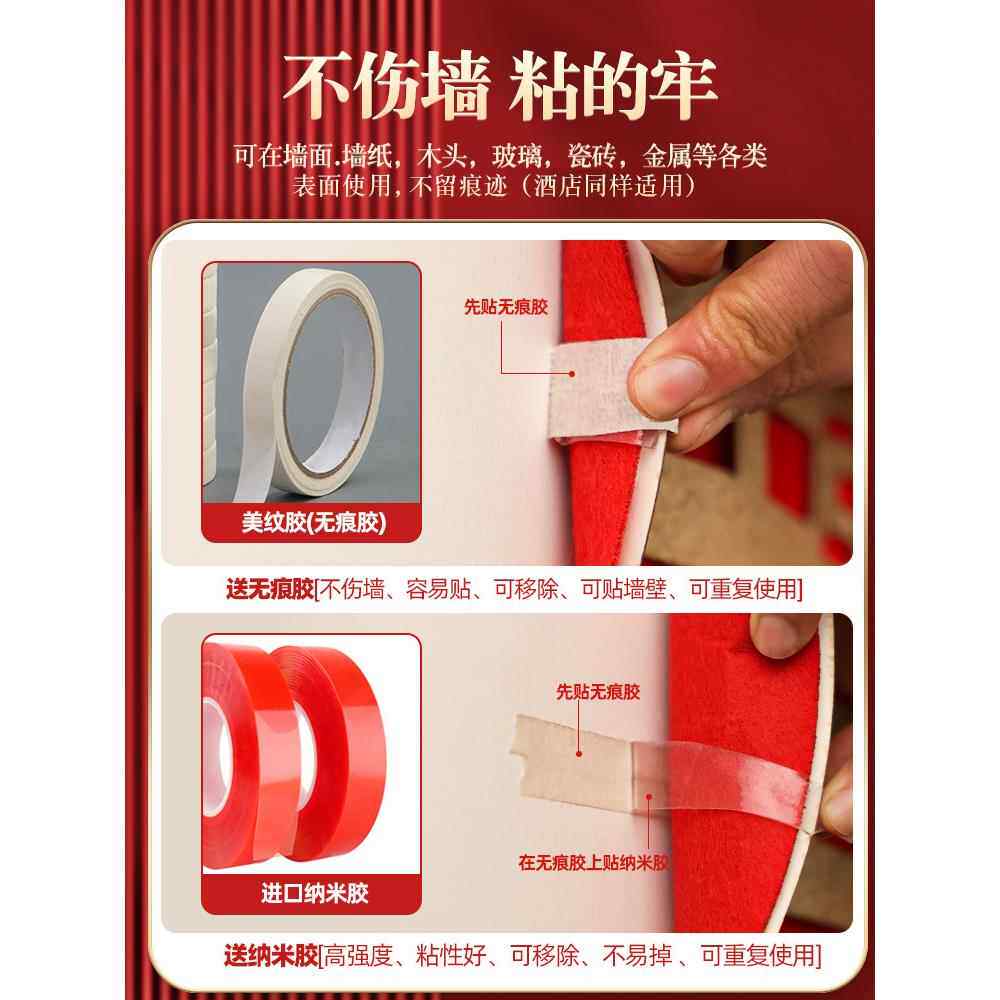 不伤墙 粘的牢

可在墙面.墙纸，木头，玻璃，瓷砖，金属等各类表面使用，不留痕迹（酒店同样适用）

先贴无痕胶

美纹胶(无痕胶)

送无痕胶[不伤墙、容易贴、可移除、可贴墙壁、可重复使用]

先贴无痕胶

在无痕胶上贴纳米胶

进口纳米胶

送纳米胶[高强度、粘性好、可移除、不易掉 、可重复使用]