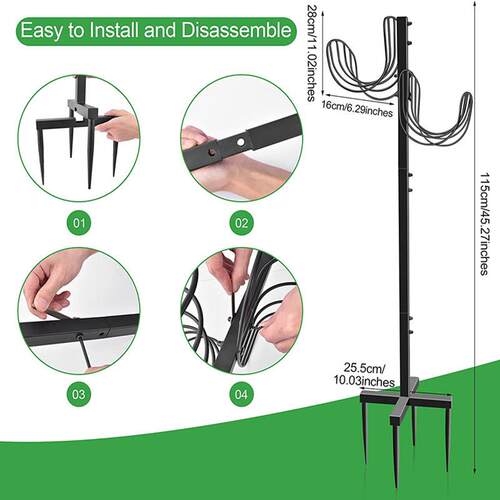 Easy to Install and Disassemble

01

02

03

04

28cm/11.02inches

16cm/6.29inches

115cm/45.27inches

25.5cm/
10.03inches