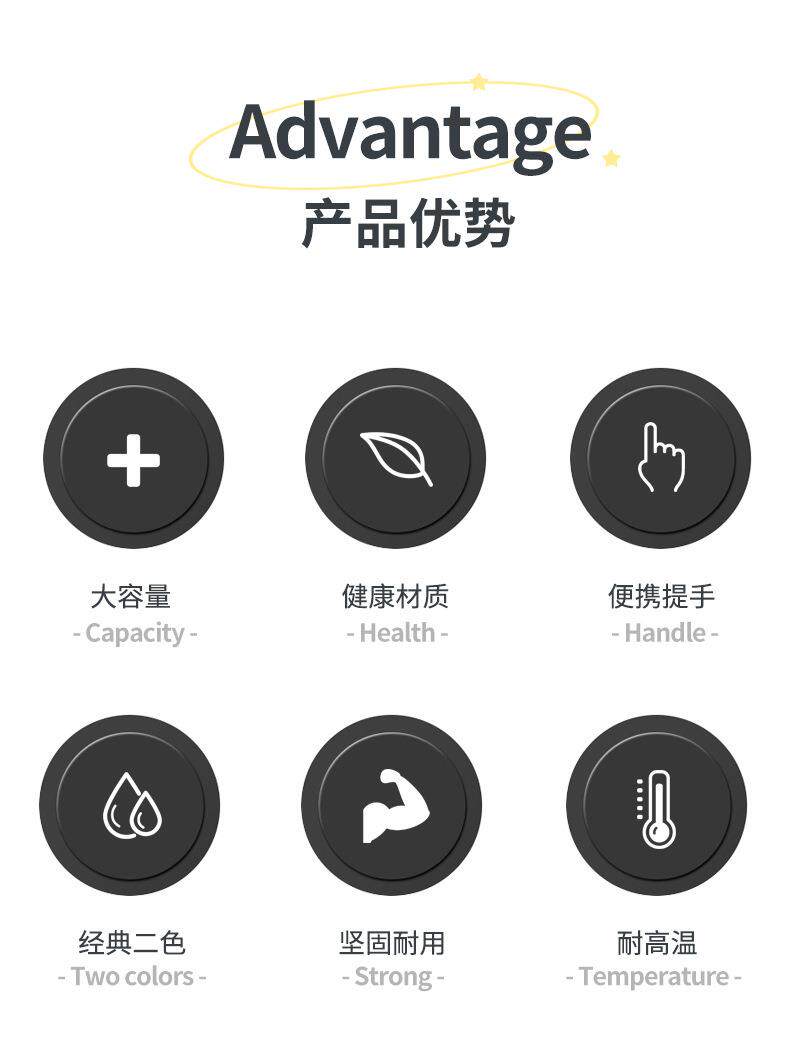 Advantage
产品优势

大容量
- Capacity -

健康材质
- Health -

便携提手
- Handle -

经典二色
- Two colors -

坚固耐用
- Strong -

耐高温
- Temperature -