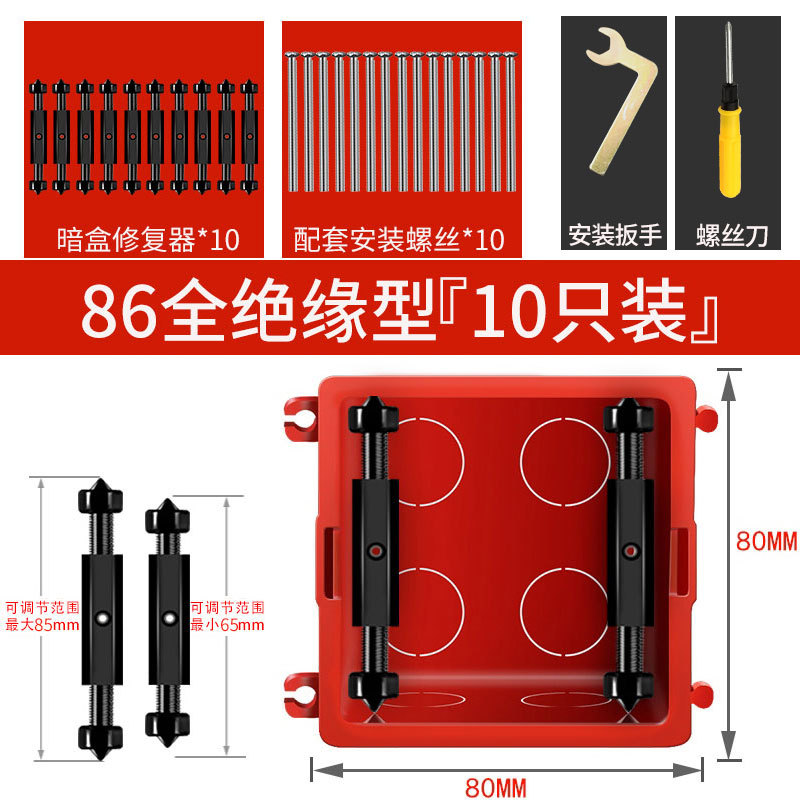 暗盒修复器*10

配套安装螺丝*10

安装扳手

螺丝刀

86全绝缘型『10只装』

可调节范围
最大85mm

可调节范围
最小65mm

80MM

80MM