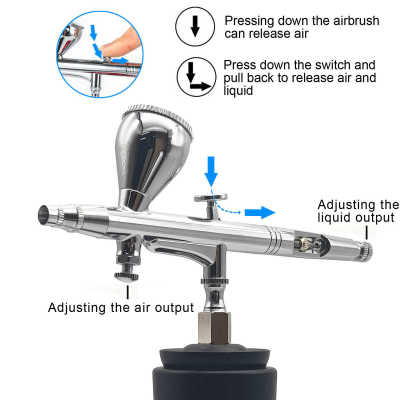 Pressing down the airbrush can release air

Press down the switch and pull back to release air and liquid

Adjusting the liquid output

Adjusting the air output