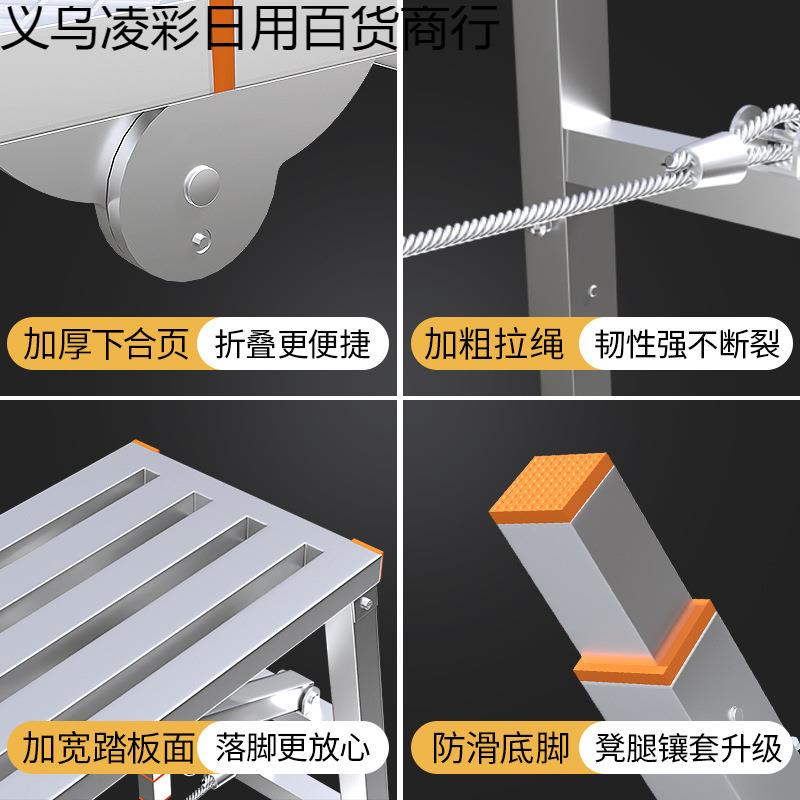 义乌凌彩日用百货商行

加厚下合页 折叠更便捷

加粗拉绳 韧性强不断裂

加宽踏板面 落脚更放心

防滑底脚 凳腿镶套升级