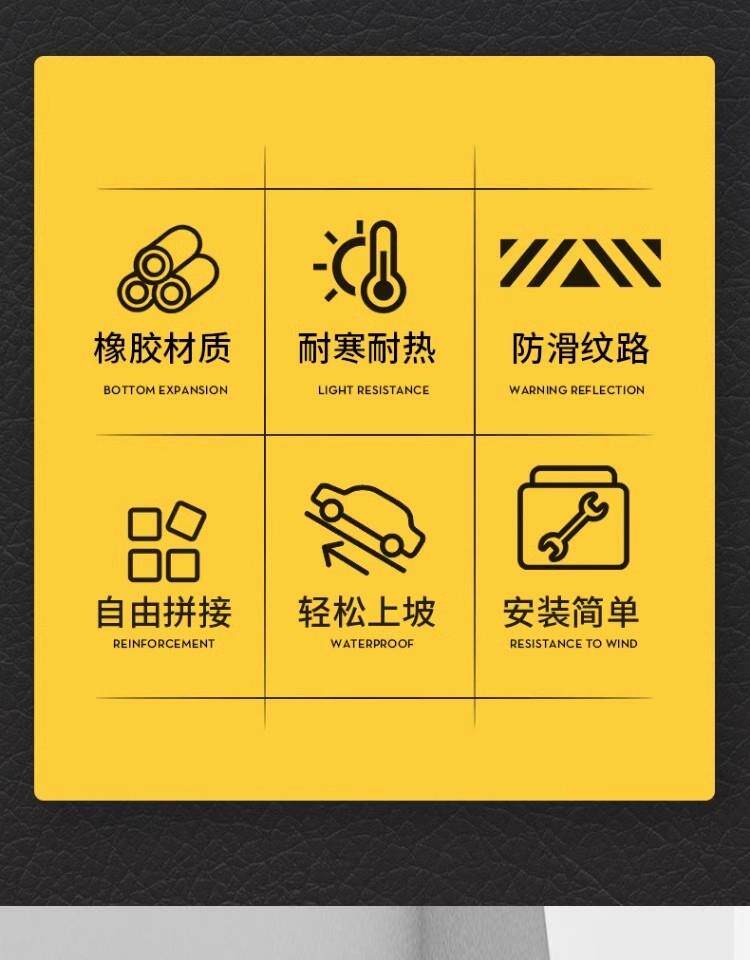 橡胶材质
BOTTOM EXPANSION

耐寒耐热
LIGHT RESISTANCE

防滑纹路
WARNING REFLECTION

自由拼接
REINFORCEMENT

轻松上坡
WATERPROOF

安装简单
RESISTANCE TO WIND