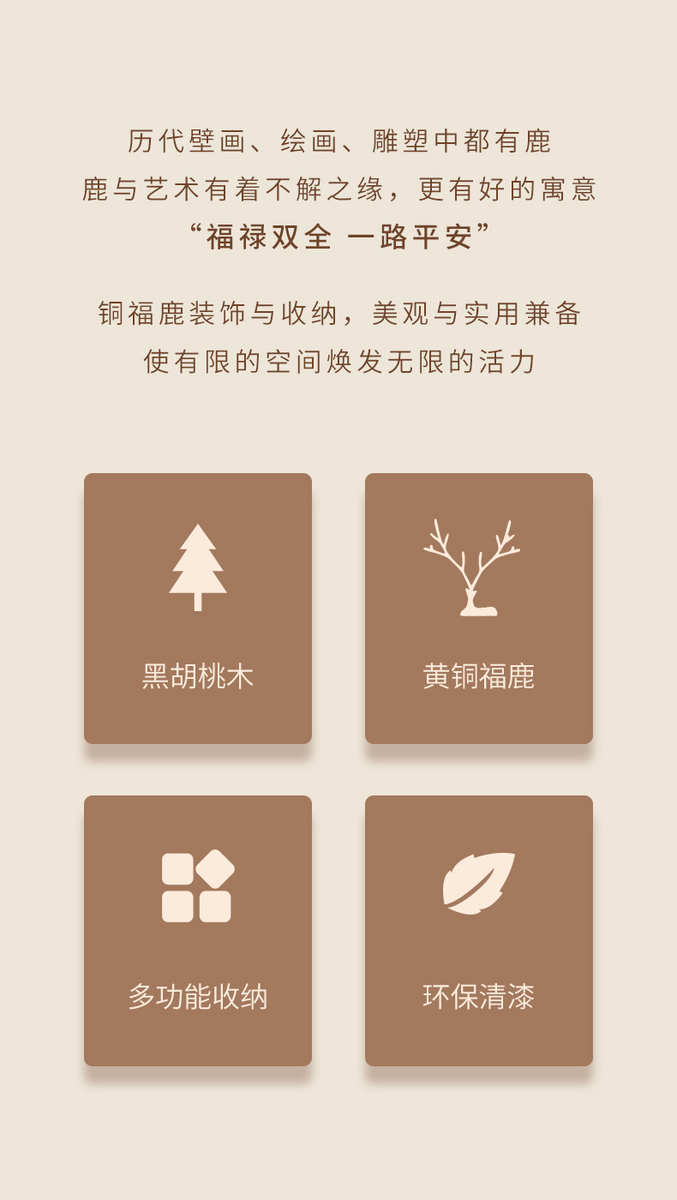 历代壁画、绘画、雕塑中都有鹿
鹿与艺术有着不解之缘，更有好的寓意
“福禄双全 一路平安”

铜福鹿装饰与收纳，美观与实用兼备
使有限的空间焕发无限的活力

黑胡桃木

黄铜福鹿

多功能收纳

环保清漆