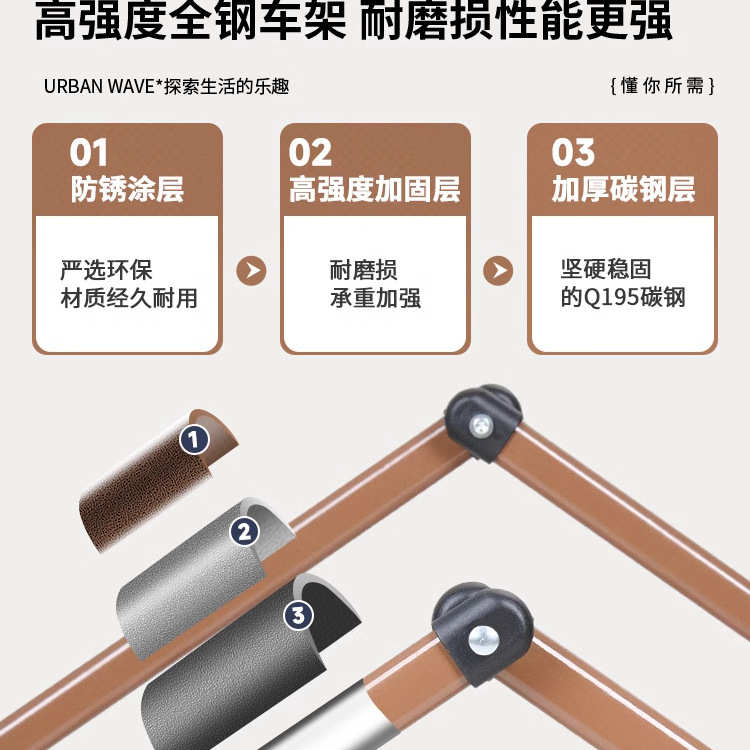 高强度全钢车架 耐磨损性能更强

URBAN WAVE*探索生活的乐趣

{懂你所需}

01
防锈涂层

严选环保
材质经久耐用

02
高强度加固层

耐磨损
承重加强

03
加厚碳钢层

坚硬稳固
的Q195碳钢

1

2

3