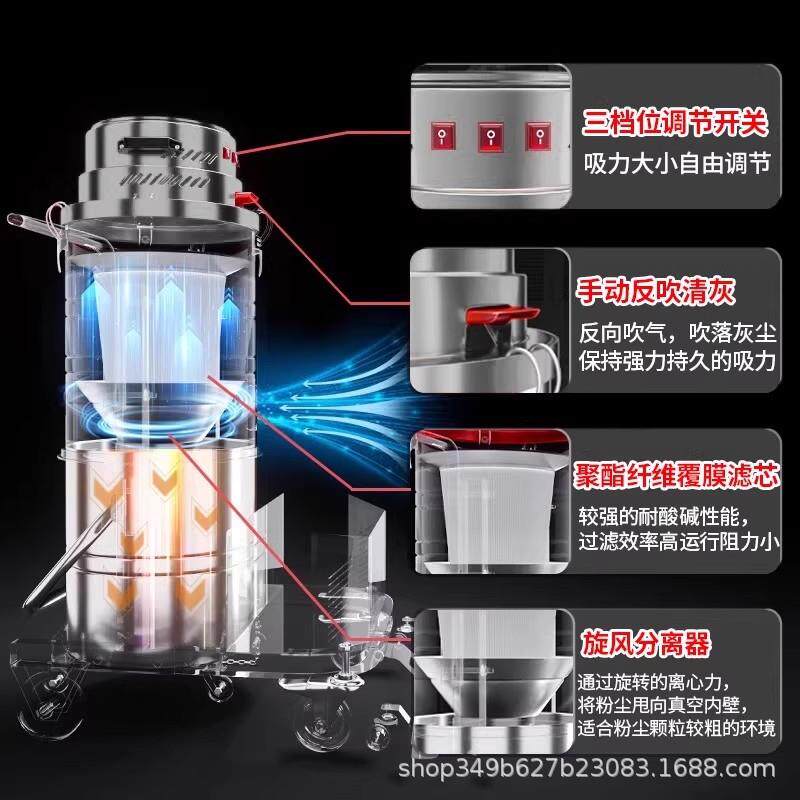 三档位调节开关
吸力大小自由调节

手动反吹清灰
反向吹气，吹落灰尘
保持强力持久的吸力

聚酯纤维覆膜滤芯
较强的耐酸碱性能，
过滤效率高运行阻力小

旋风分离器
通过旋转的离心力，
将粉尘甩向真空内壁，
适合粉尘颗粒较粗的环境

shop349b627b23083.1688.com