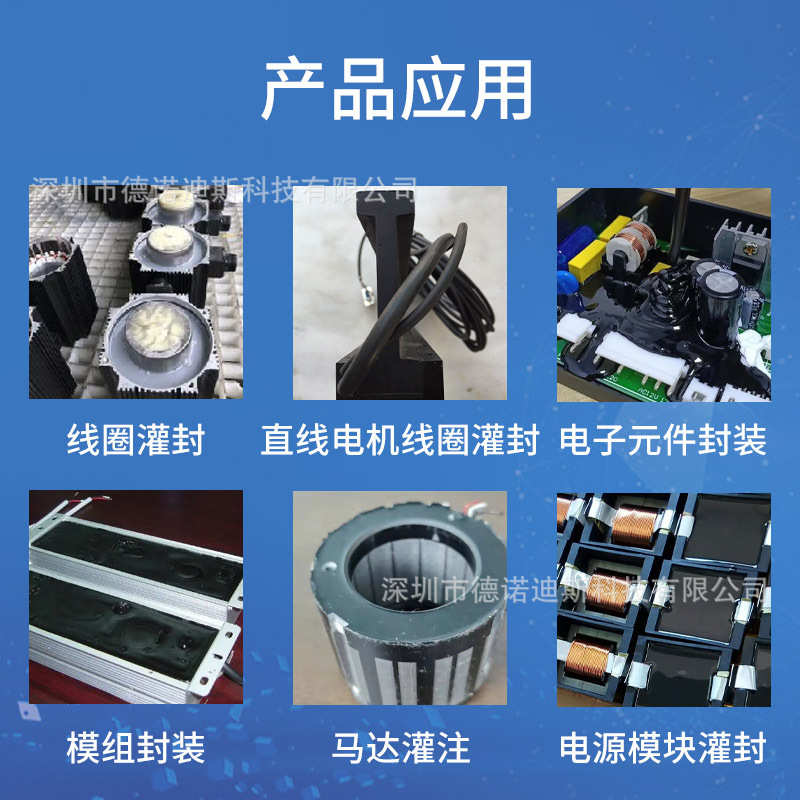 产品应用

深圳市德诺迪斯科技有限公司

线圈灌封

直线电机线圈灌封

电子元件封装

深圳市德诺迪斯科技有限公司

模组封装

马达灌注

电源模块灌封