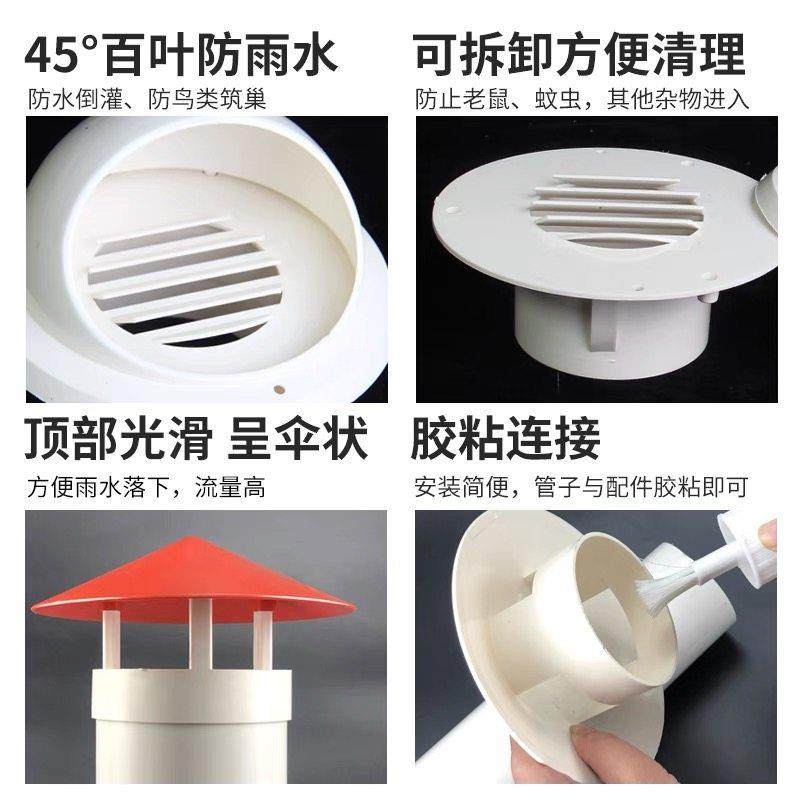 45°百叶防雨水
防水倒灌、防鸟类筑巢

可拆卸方便清理
防止老鼠、蚊虫，其他杂物进入

顶部光滑 呈伞状
方便雨水落下，流量高

胶粘连接
安装简便，管子与配件胶粘即可