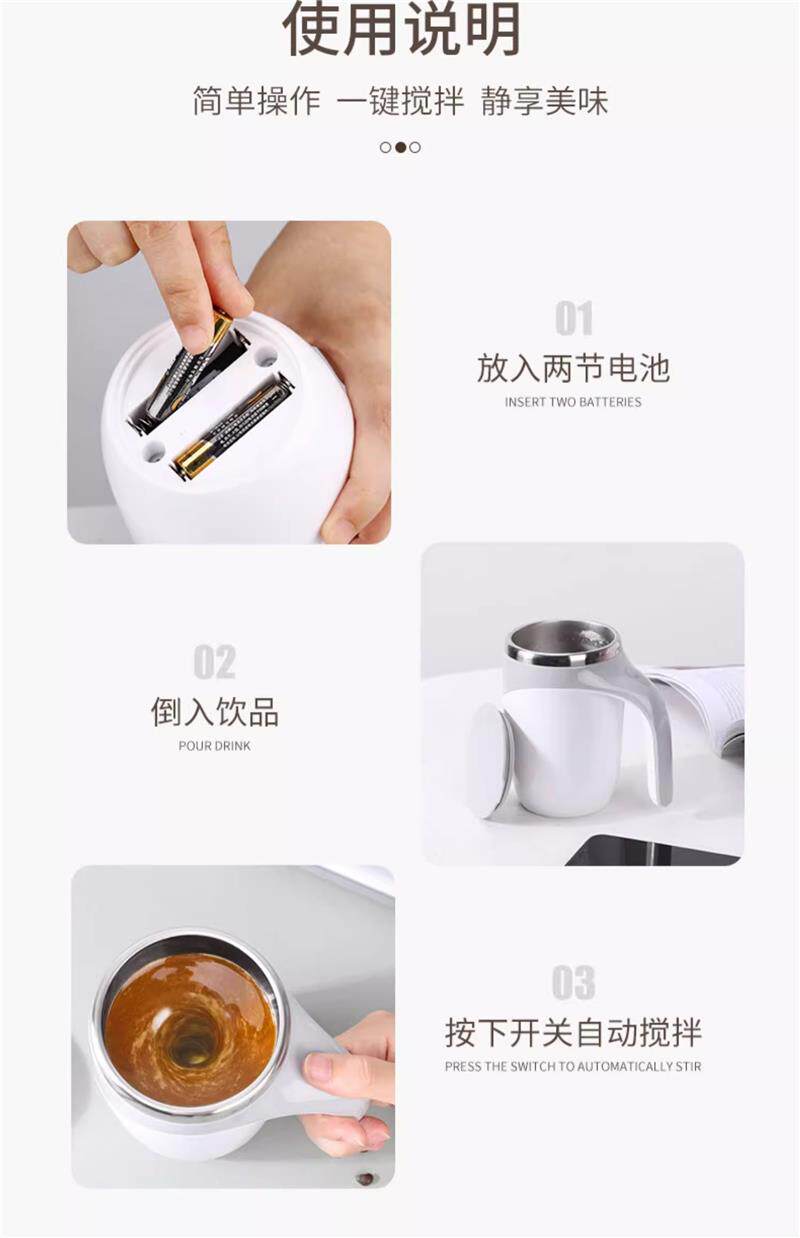 使用说明

简单操作 一键搅拌 静享美味

01
放入两节电池
INSERT TWO BATTERIES

02
倒入饮品
POUR DRINK

03
按下开关自动搅拌
PRESS THE SWITCH TO AUTOMATICALLY STIR