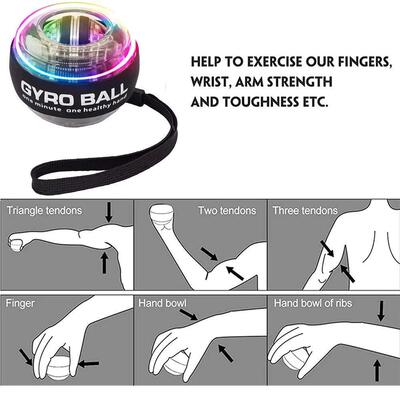 GYRO BALL
one minute one healthy hand

HELP TO EXERCISE OUR FINGERS, WRIST, ARM STRENGTH AND TOUGHNESS ETC.

Triangle tendons

Two tendons

Three tendons

Finger

Hand bowl

Hand bowl of ribs