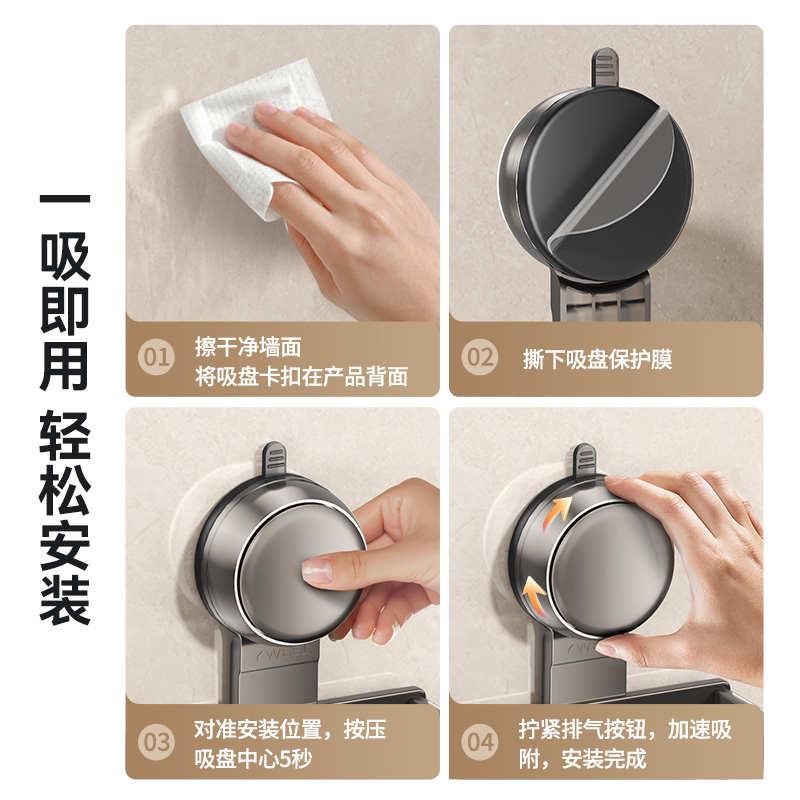 一吸即用 轻松安装

01 擦干净墙面
将吸盘卡扣在产品背面

02 撕下吸盘保护膜

03 对准安装位置，按压吸盘中心5秒

04 拧紧排气按钮，加速吸附，安装完成