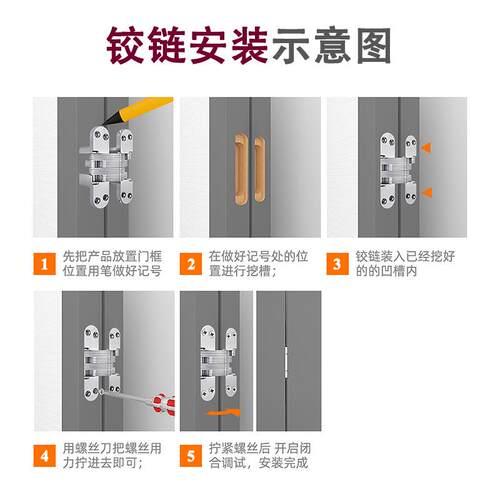 铰链安装示意图

1 先把产品放置门框位置用笔做好记号

2 在做好记号处的位置进行挖槽；

3 铰链装入已经挖好的的凹槽内

4 用螺丝刀把螺丝用力拧进去即可；

5 拧紧螺丝后 开启闭合调试，安装完成