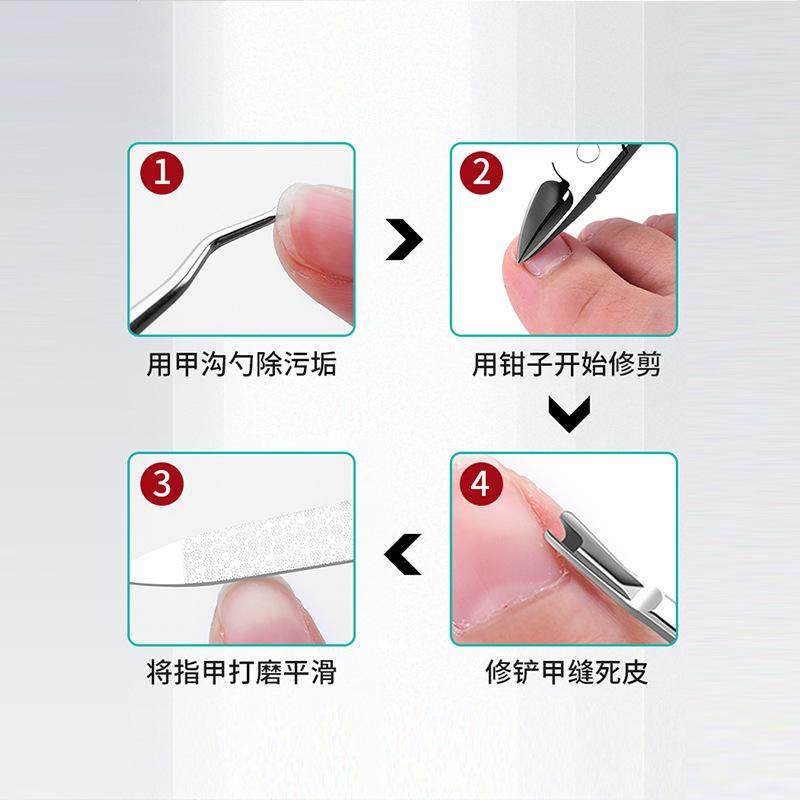 1

用甲沟勺除污垢

2

用钳子开始修剪

3

将指甲打磨平滑

4

修铲甲缝死皮